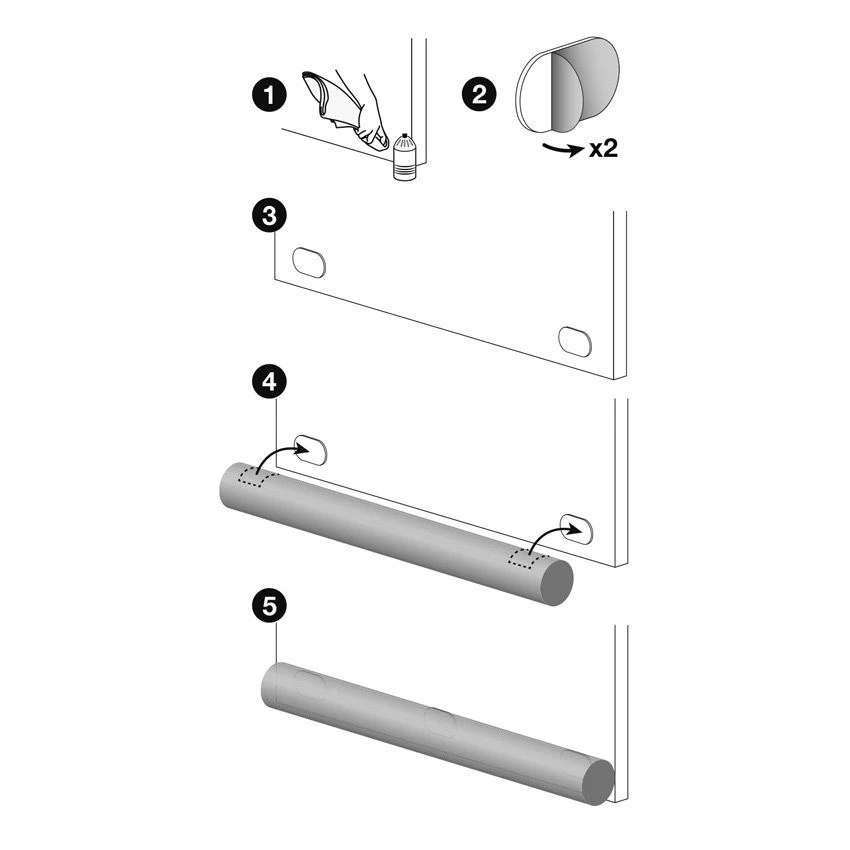 1

2

x2

3

4

5