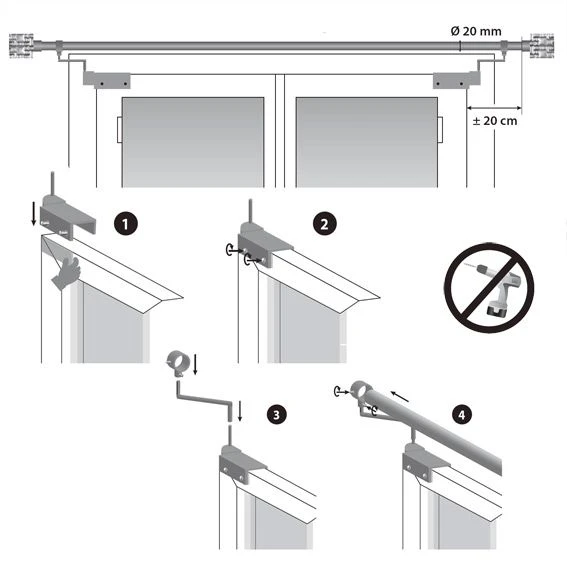 Ø 20 mm

± 20 cm

1

2

3

4